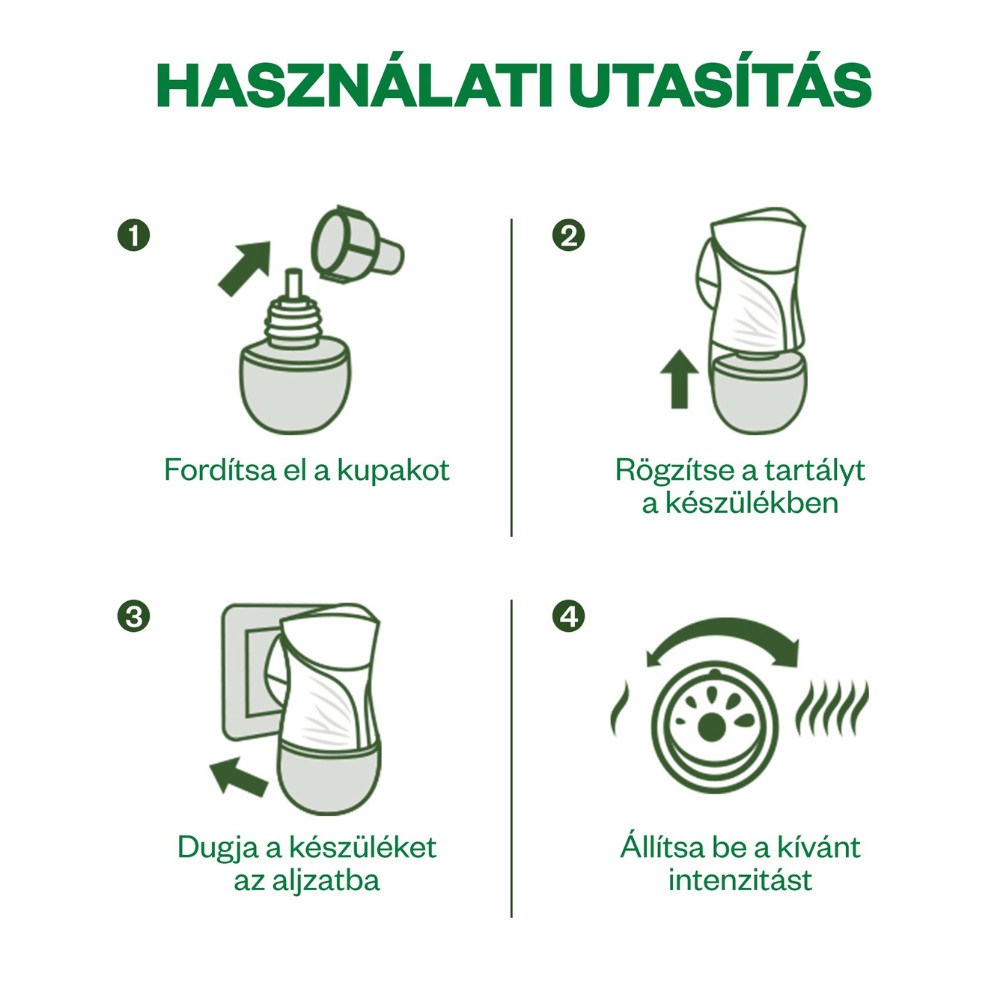 HASZNÁLATI UTASÍTÁS

1

Fordítsa el a kupakot

2

Rögzítse a tartályt a készülékben

3

Dugja a készüléket az aljzatba

4

Állítsa be a kívánt intenzitást